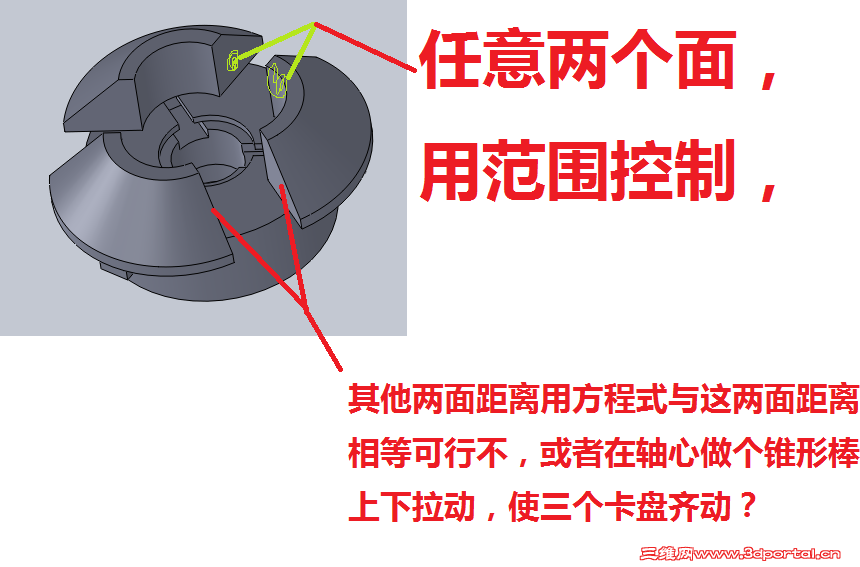 任意两个面，

用范围控制，

其他两面距离用方程式与这两面距离相等可行不，或者在轴心做个锥形棒上下拉动，使三个卡盘齐动？

三维网www.3dportal.cn