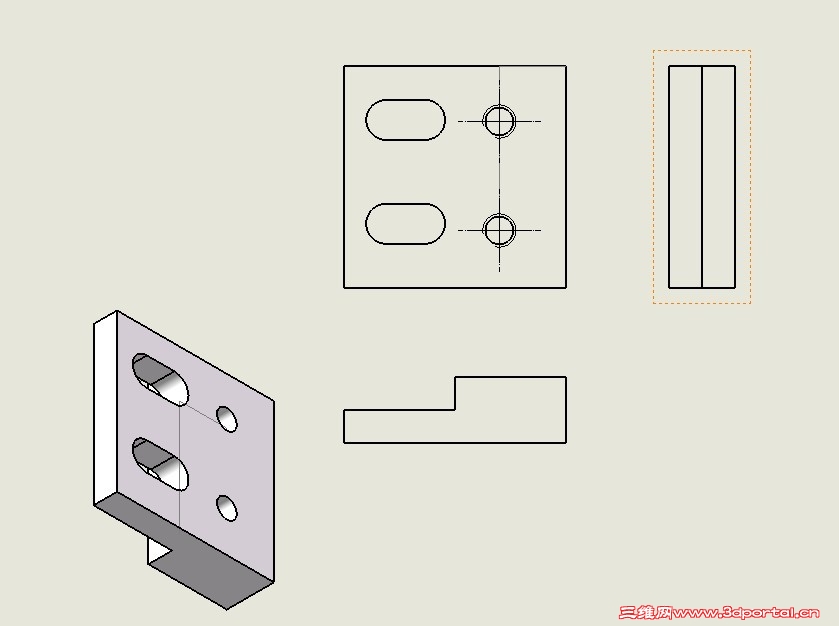 三维网www.3dportal.cn