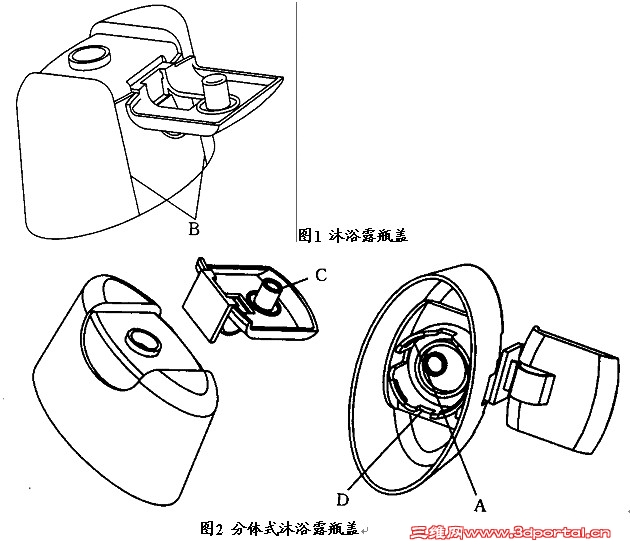 B

图1 沐浴露瓶盖

C

D

A

图2 分体式沐浴露瓶盖

三维网www.3dportal.cn