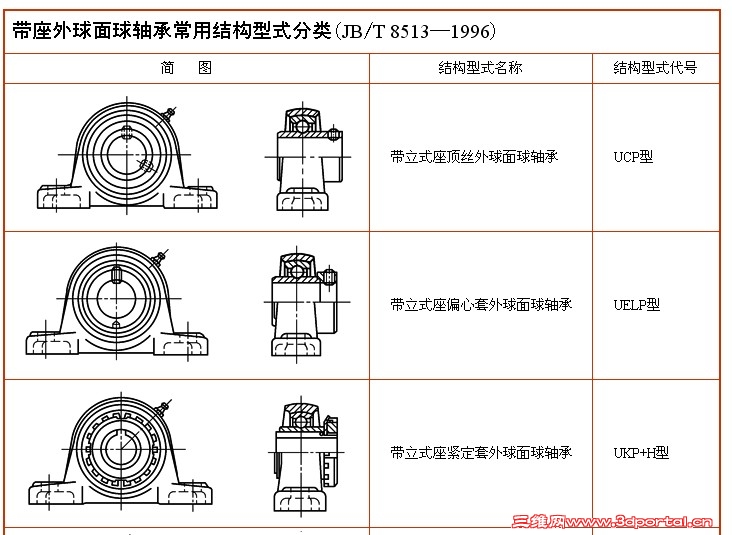 带座外球面球轴承常用结构型式分类(JB/T 8513—1996)

| 简　图 | 结构型式名称 | 结构型式代号 |
|---|---|---|
| | 带立式座顶丝外球面球轴承 | UCP型 |
| | 带立式座偏心套外球面球轴承 | UELP型 |
| | 带立式座紧定套外球面球轴承 | UKP+H型 |

三维网www.3dportal.cn