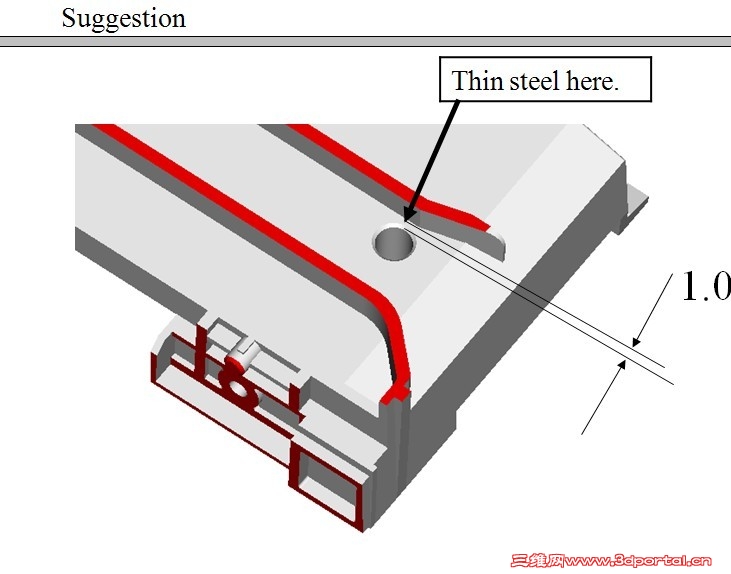 Suggestion

Thin steel here.

1.0

三维网www.3dportal.cn