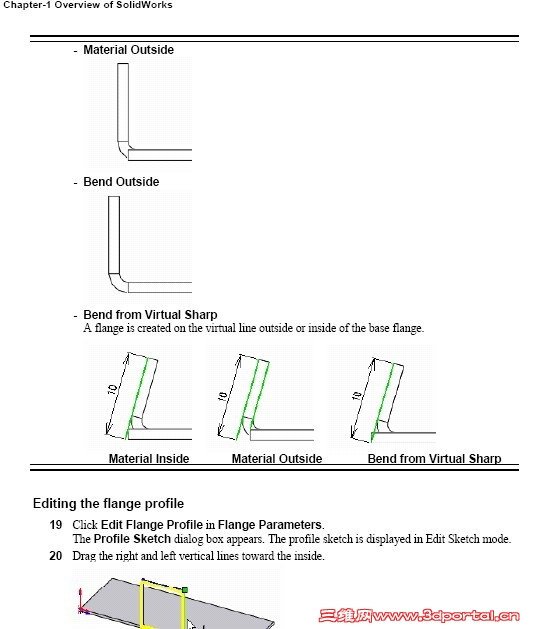 Chapter-1 Overview of SolidWorks

- Material Outside

- Bend Outside

- Bend from Virtual Sharp
A flange is created on the virtual line outside or inside of the base flange.

10

10

10

Material Inside Material Outside Bend from Virtual Sharp

Editing the flange profile

19 Click Edit Flange Profile in Flange Parameters.
The Profile Sketch dialog box appears. The profile sketch is displayed in Edit Sketch mode.

20 Drag the right and left vertical lines toward the inside.

三维网www.3dportal.cn