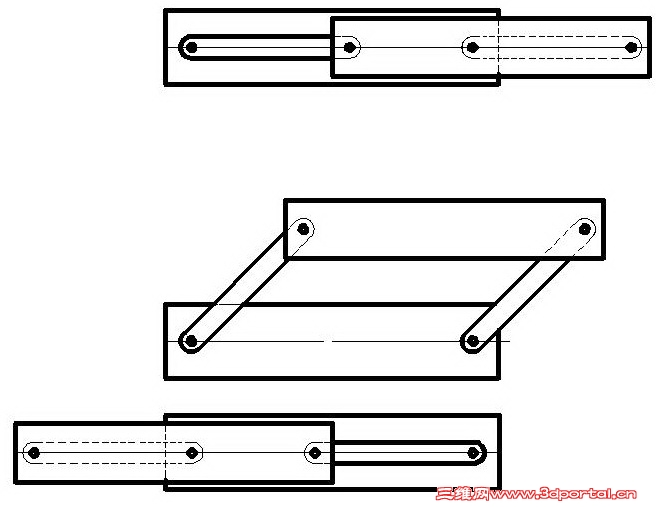 三维网www.3dportal.cn