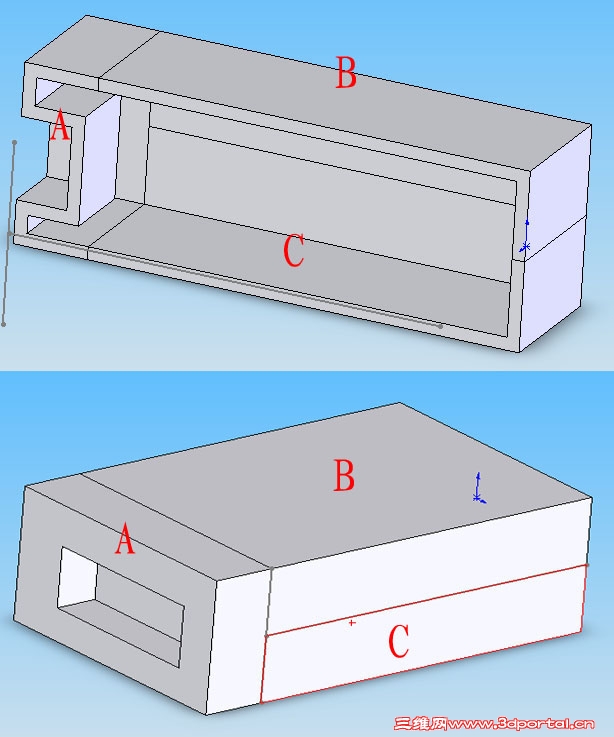 B
A
C
B
A
C
三维网www.3dportal.cn