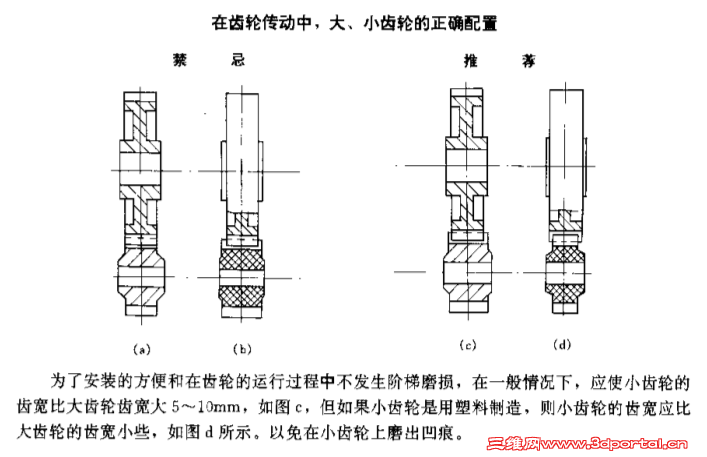 在齿轮传动中，大、小齿轮的正确配置

禁　　忌

推　　荐

(a)　(b)　(c)　(d)

为了安装的方便和在齿轮的运行过程中不发生阶梯磨损，在一般情况下，应使小齿轮的齿宽比大齿轮齿宽大 5～10mm，如图 c，但如果小齿轮是用塑料制造，则小齿轮的齿宽应比大齿轮的齿宽小些，如图 d 所示。以免在小齿轮上磨出凹痕。

三维网www.3dportal.cn