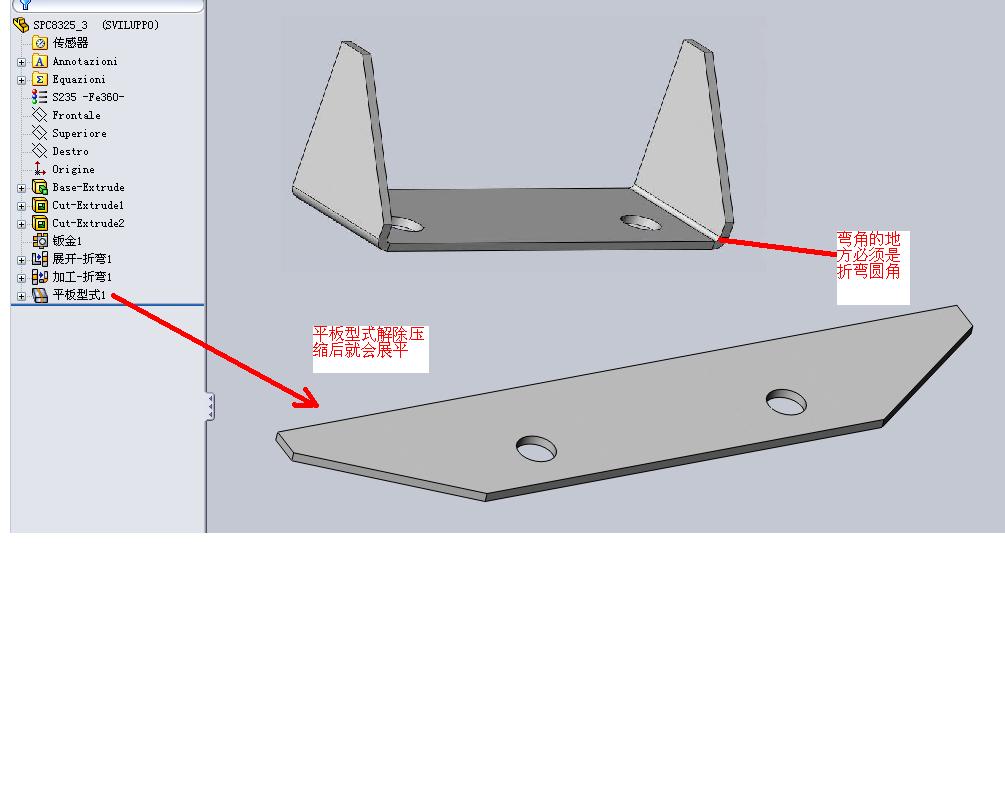 SPC8325_3 (SVILUPPO)
传感器
Annotazioni
Equazioni
S235 -Fe360-
Frontale
Superiore
Destro
Origine
Base-Extrude
Cut-Extrude1
Cut-Extrude2
钣金1
展开-折弯1
加工-折弯1
平板型式1

弯角的地方必须是折弯圆角

平板型式解除压缩后就会展平