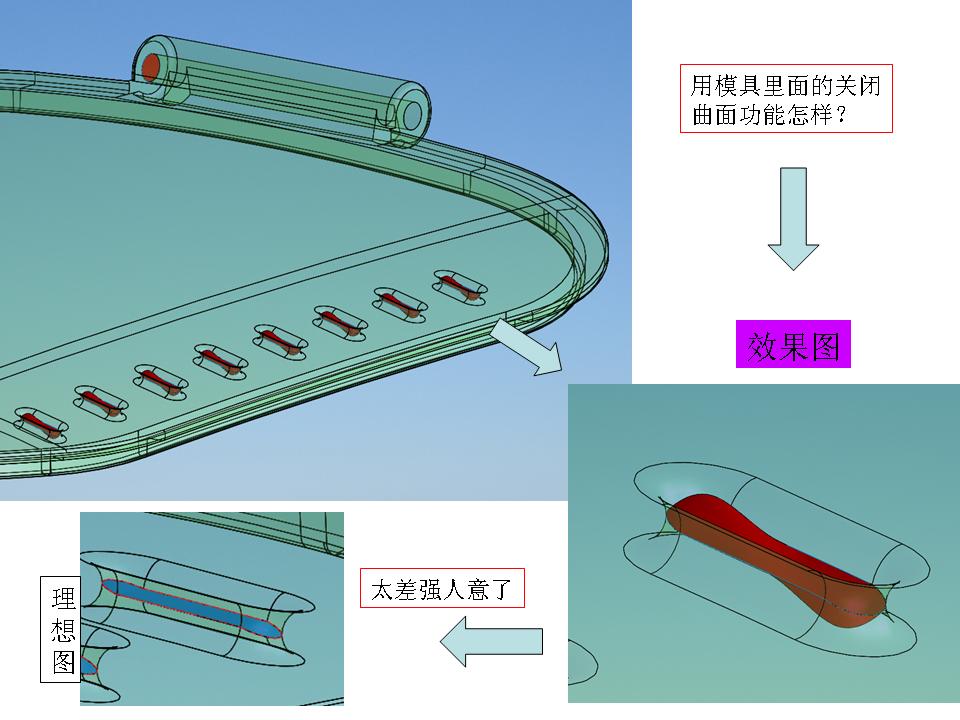 用模具里面的关闭曲面功能怎样？

效果图

太差强人意了

理想图