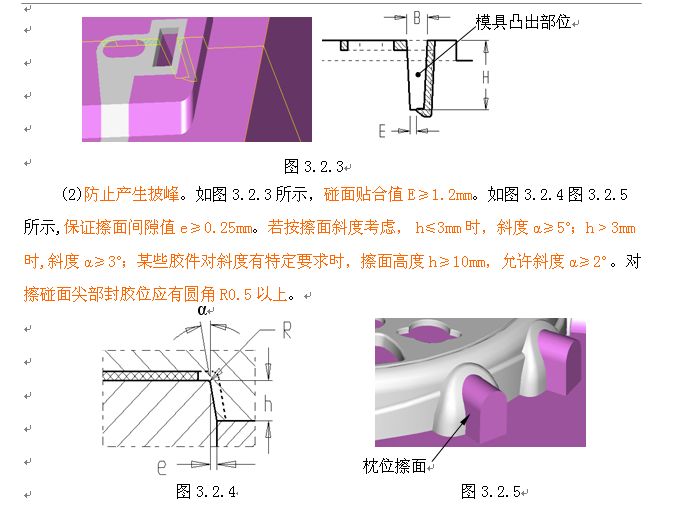 B

模具凸出部位

H

E

图 3.2.3

(2)防止产生披峰。如图 3.2.3 所示，碰面贴合值 E≥1.2mm。如图 3.2.4 图 3.2.5 所示，保证擦面间隙值 e≥0.25mm。若按擦面斜度考虑， h≤3mm 时，斜度 α≥5°；h＞3mm 时，斜度 α≥3°；某些胶件对斜度有特定要求时，擦面高度 h≥10mm，允许斜度 α≥2°。对擦碰面尖部封胶位应有圆角 R0.5 以上。

α

R

h

e

图 3.2.4

枕位擦面

图 3.2.5