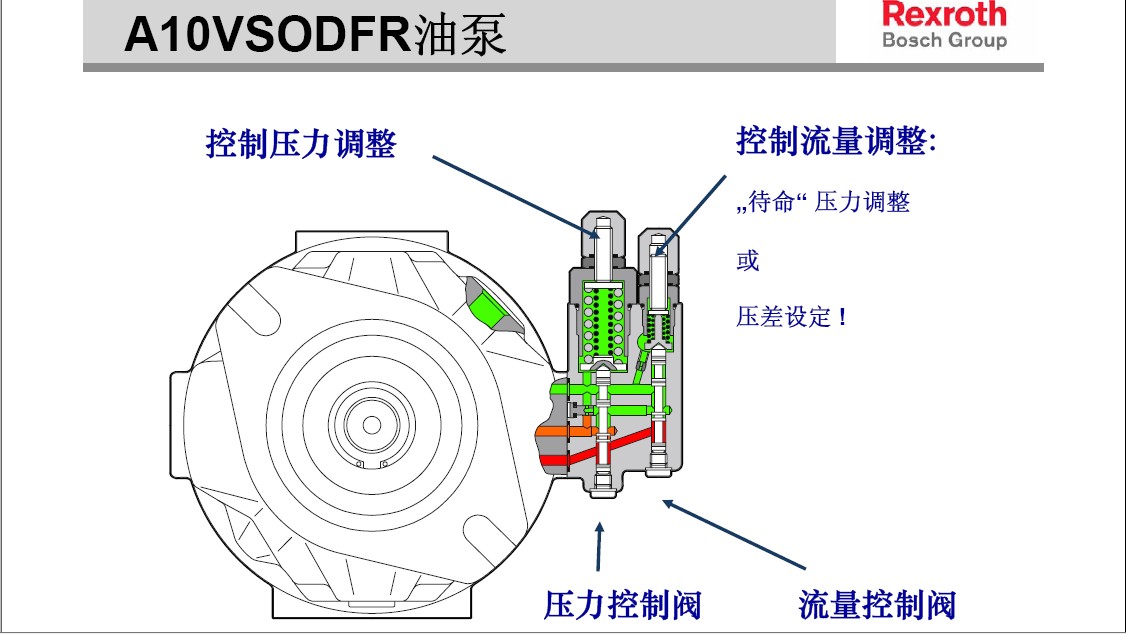 A10VSODFR油泵

Rexroth
Bosch Group

控制压力调整

控制流量调整:

„待命“ 压力调整

或

压差设定！

压力控制阀

流量控制阀