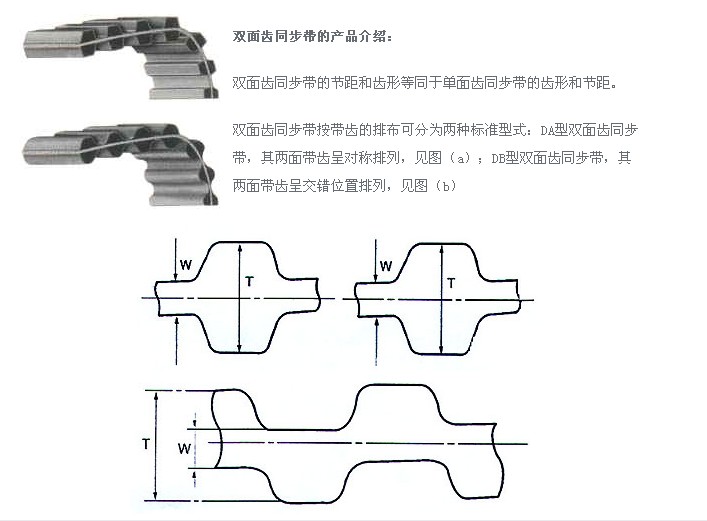 双面齿同步带的产品介绍：

双面齿同步带的节距和齿形等同于单面齿同步带的齿形和节距。

双面齿同步带按带齿的排布可分为两种标准型式：DA型双面齿同步带，其两面带齿呈对称排列，见图（a）；DB型双面齿同步带，其两面带齿呈交错位置排列，见图（b）

W
T
W
T
T
W