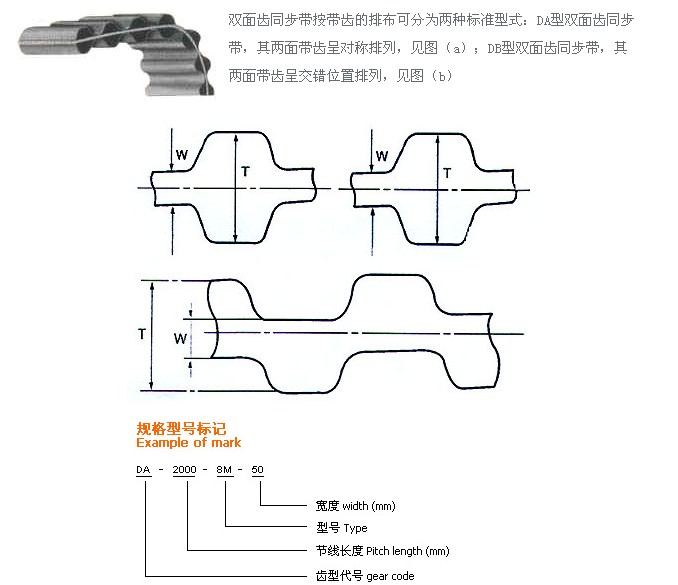 双面齿同步带按带齿的排布可分为两种标准型式：DA型双面齿同步带，其两面带齿呈对称排列，见图（a）；DB型双面齿同步带，其两面带齿呈交错位置排列，见图（b）

W

T

W

T

T

W

规格型号标记
Example of mark

DA - 2000 - 8M - 50

宽度 width (mm)

型号 Type

节线长度 Pitch length (mm)

齿型代号 gear code