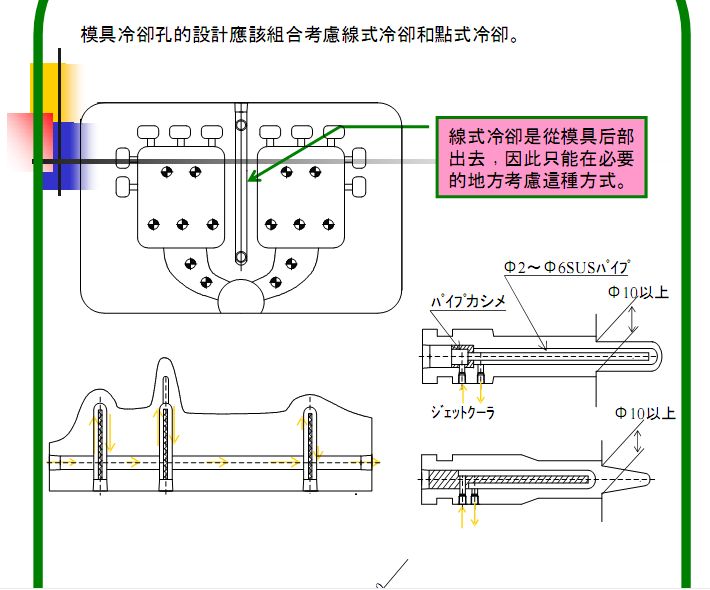 模具冷卻孔的設計應該組合考慮線式冷卻和點式冷卻。

線式冷卻是從模具后部出去，因此只能在必要的地方考慮這種方式。

Φ2～Φ6SUSパイプ

パイプカシメ

Φ10以上

ジェットクーラ

Φ10以上