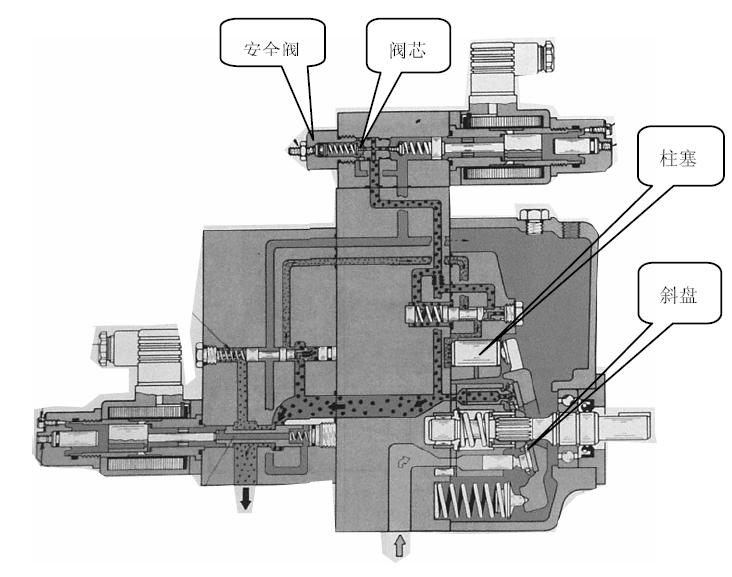 安全阀

阀芯

柱塞

斜盘