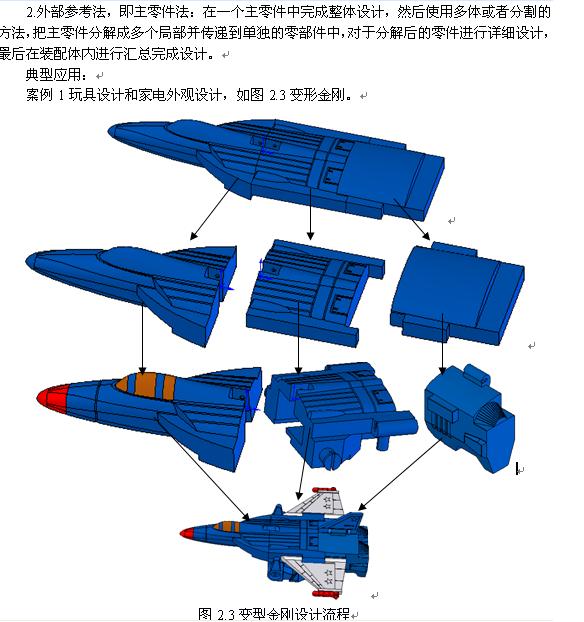 2.外部参考法，即主零件法：在一个主零件中完成整体设计，然后使用多体或者分割的方法，把主零件分解成多个局部并传递到单独的零部件中，对于分解后的零件进行详细设计，最后在装配体内进行汇总完成设计。

典型应用：

案例 1 玩具设计和家电外观设计，如图 2.3 变形金刚。

图 2.3 变型金刚设计流程