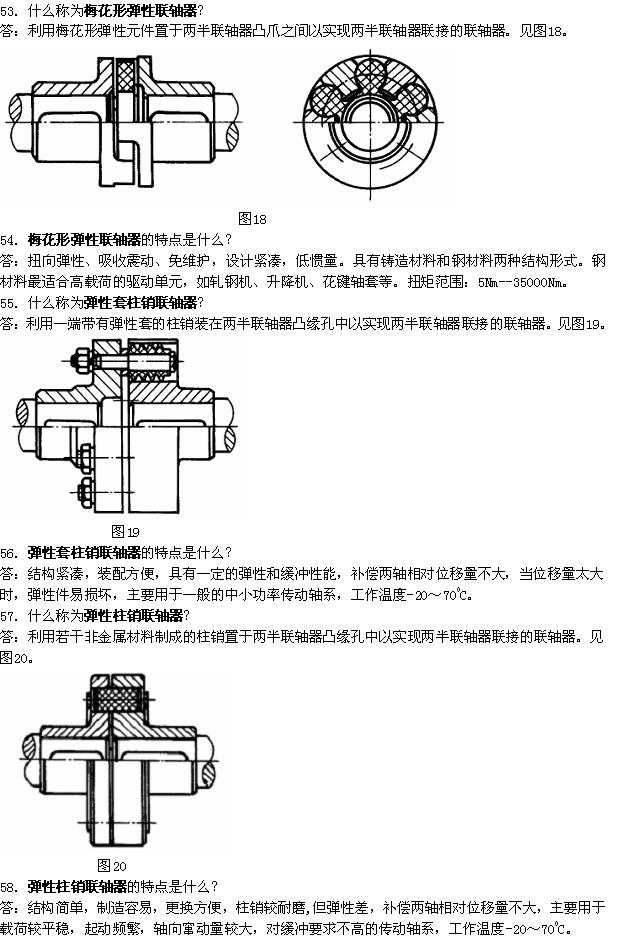 53. 什么称为梅花形弹性联轴器?
答：利用梅花形弹性元件置于两半联轴器凸爪之间以实现两半联轴器联接的联轴器。见图18。

图18

54. 梅花形弹性联轴器的特点是什么？
答：扭向弹性、吸收震动、免维护，设计紧凑，低惯量。具有铸造材料和钢材料两种结构形式。钢材料最适合高载荷的驱动单元，如轧钢机、升降机、花键轴套等。扭矩范围：5Nm--35000Nm。

55. 什么称为弹性套柱销联轴器?
答：利用一端带有弹性套的柱销装在两半联轴器凸缘孔中以实现两半联轴器联接的联轴器。见图19。

图19

56. 弹性套柱销联轴器的特点是什么？
答：结构紧凑，装配方便，具有一定的弹性和缓冲性能，补偿两轴相对位移量不大，当位移量太大时，弹性件易损坏，主要用于一般的中小功率传动轴系，工作温度-20～70℃。

57. 什么称为弹性柱销联轴器?
答：利用若干非金属材料制成的柱销置于两半联轴器凸缘孔中以实现两半联轴器联接的联轴器。见图20。

图20

58. 弹性柱销联轴器的特点是什么？
答：结构简单，制造容易，更换方便，柱销较耐磨,但弹性差，补偿两轴相对位移量不大，主要用于载荷较平稳，起动频繁，轴向窜动量较大，对缓冲要求不高的传动轴系，工作温度-20～70℃。