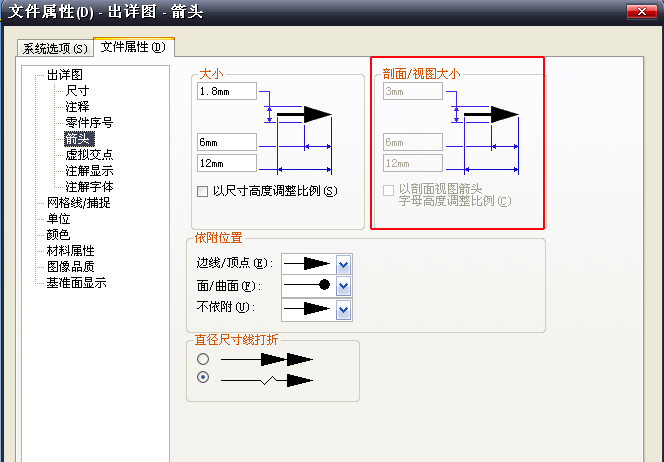 文件属性(D) - 出详图 - 箭头

系统选项(S)
文件属性(D)

出详图
尺寸
注释
零件序号
箭头
虚拟交点
注解显示
注解字体
网格线/捕捉
单位
颜色
材料属性
图像品质
基准面显示

大小
1.8mm
6mm
12mm
以尺寸高度调整比例(S)

剖面/视图大小
3mm
6mm
12mm
以剖面视图箭头字母高度调整比例(C)

依附位置
边线/顶点(E):
面/曲面(F):
不依附(U):

直径尺寸线打折