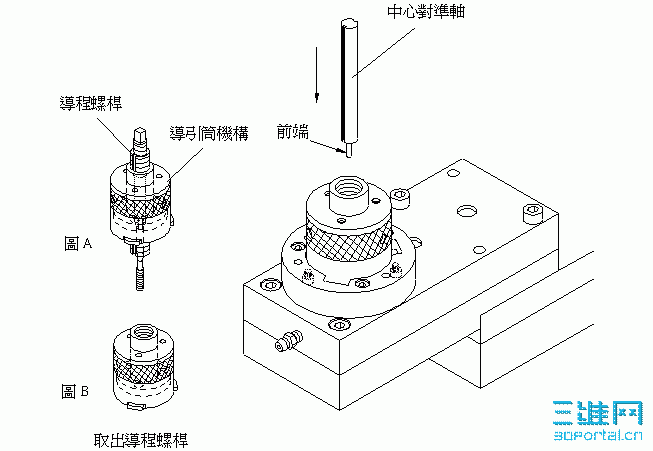 中心對準軸

導程螺桿

導引筒機構

前端

圖 A

圖 B

取出導程螺桿

三維网
3dportal.cn