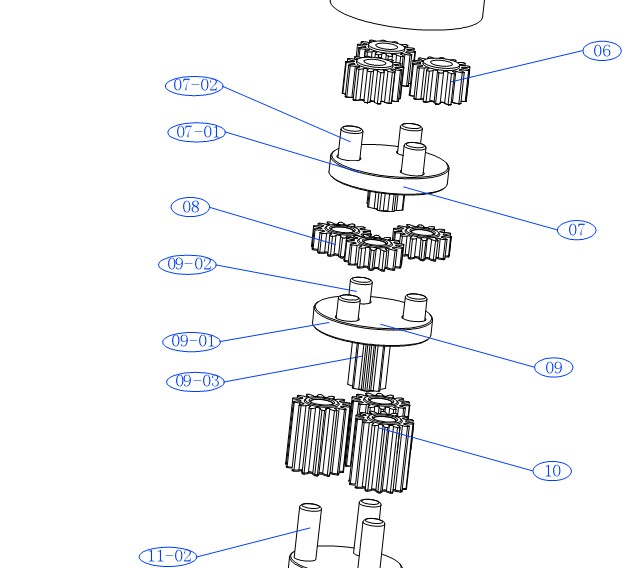 06
07-02
07-01
07
08
09-02
09-01
09
09-03
10
11-02