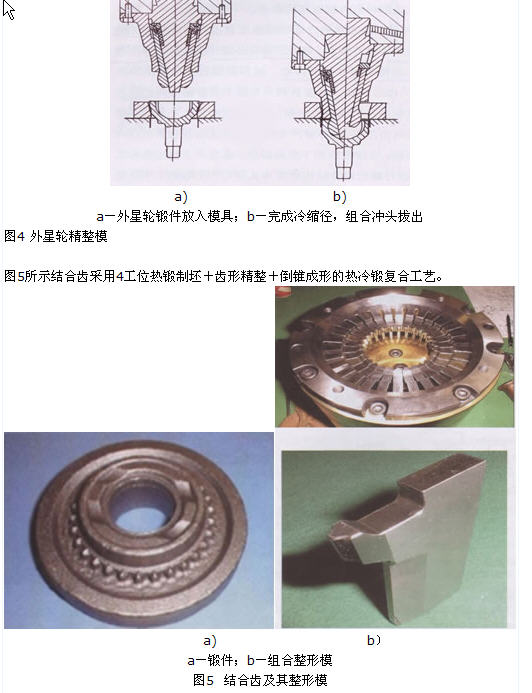 a)　　　　　　　　b)

a—外星轮锻件放入模具；b—完成冷缩径，组合冲头拔出

图4 外星轮精整模

图5所示结合齿采用4工位热锻制坯＋齿形精整＋倒锥成形的热冷锻复合工艺。

a)　　　　　　　　b)

a—锻件；b—组合整形模

图5　结合齿及其整形模