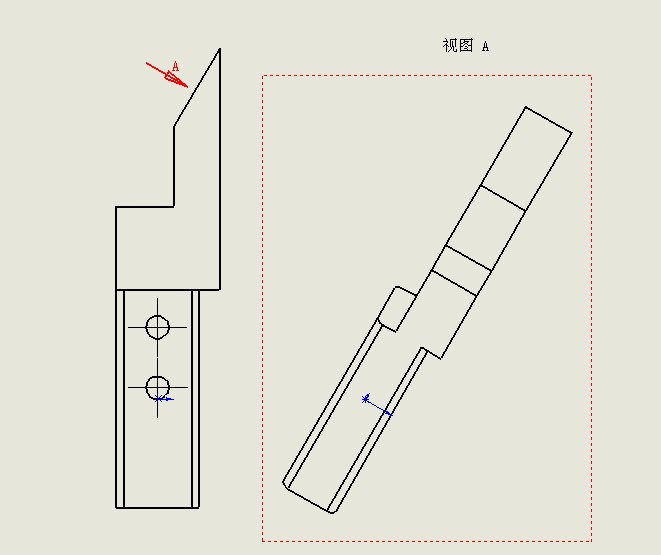 A

视图 A