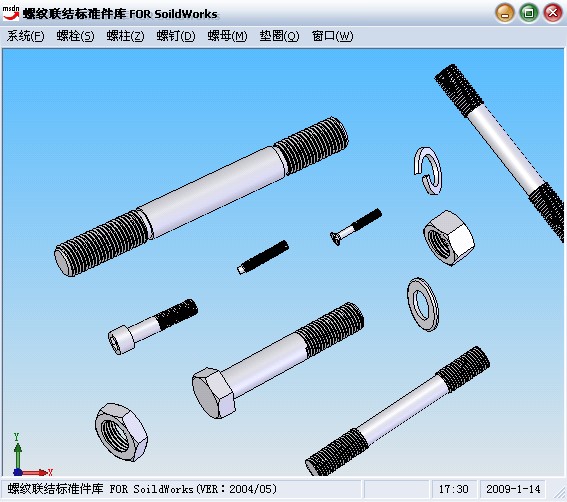 msdn 螺纹联结标准件库 FOR SoildWorks

系统(F) 螺栓(S) 螺柱(Z) 螺钉(D) 螺母(M) 垫圈(Q) 窗口(W)

Y
X

螺纹联结标准件库 FOR SoildWorks(VER：2004/05) 17:30 2009-1-14