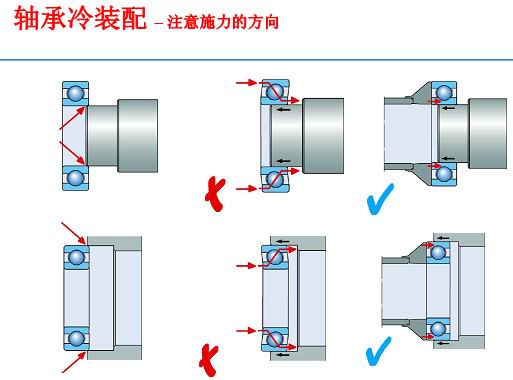 轴承冷装配 – 注意施力的方向