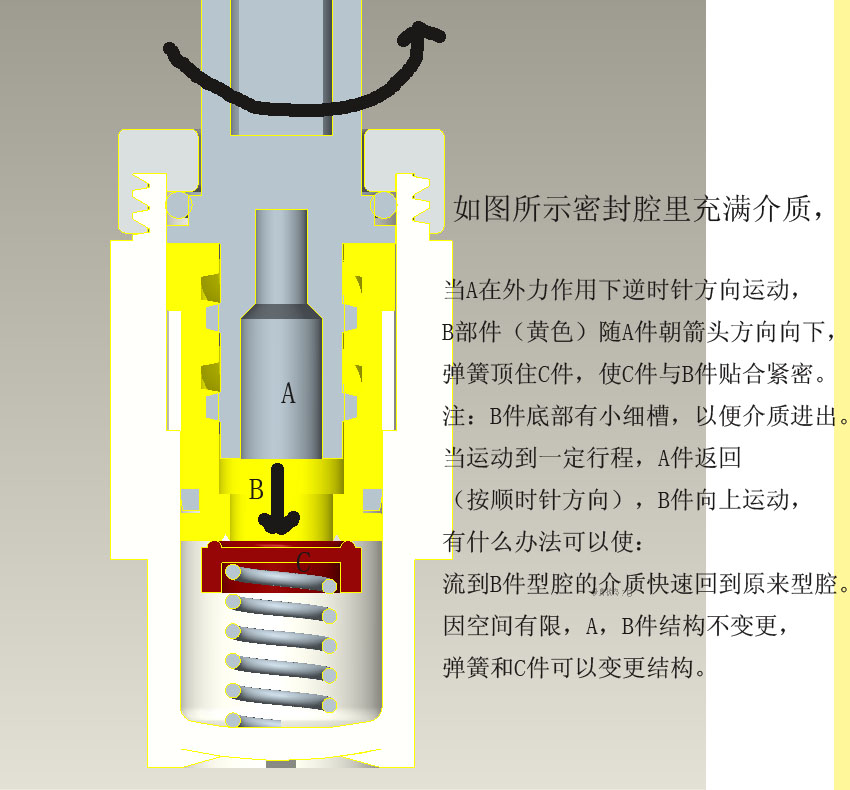 A

B

C

如图所示密封腔里充满介质，

当A在外力作用下逆时针方向运动，
B部件（黄色）随A件朝箭头方向向下，
弹簧顶住C件，使C件与B件贴合紧密。
注：B件底部有小细槽，以便介质进出。
当运动到一定行程，A件返回
（按顺时针方向），B件向上运动，
有什么办法可以使：
流到B件型腔的介质快速回到原来型腔。
因空间有限，A，B件结构不变更，
弹簧和C件可以变更结构。