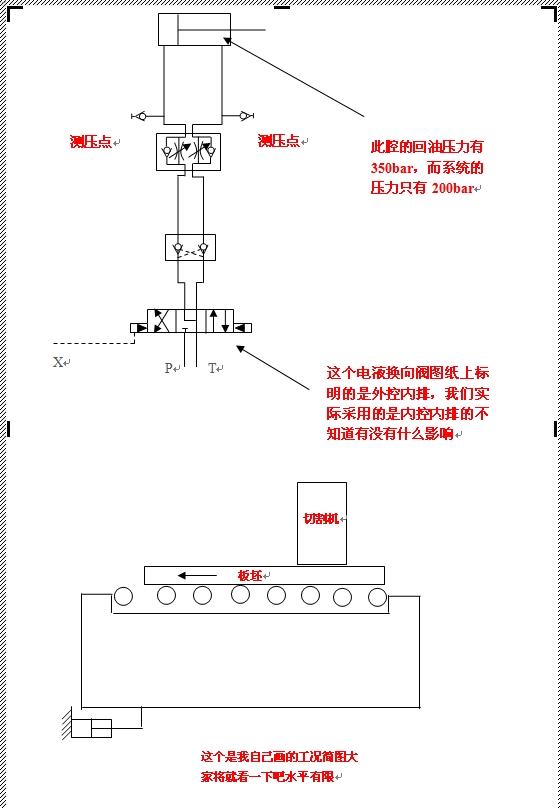 测压点

测压点

此腔的回油压力有350bar，而系统的压力只有 200bar

X

P

T

这个电液换向阀图纸上标明的是外控内排，我们实际采用的是内控内排的不知道有没有什么影响

切割机

板坯

这个是我自己画的工况简图大家将就看一下吧水平有限