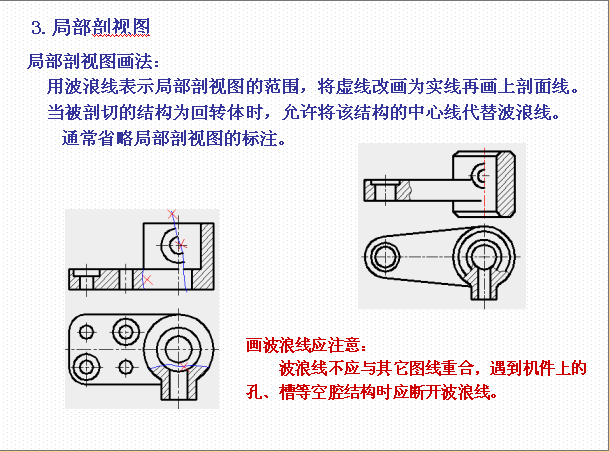 3. 局部剖视图

局部剖视图画法：

用波浪线表示局部剖视图的范围，将虚线改画为实线再画上剖面线。

当被剖切的结构为回转体时，允许将该结构的中心线代替波浪线。

通常省略局部剖视图的标注。

画波浪线应注意：

波浪线不应与其它图线重合，遇到机件上的孔、槽等空腔结构时应断开波浪线。