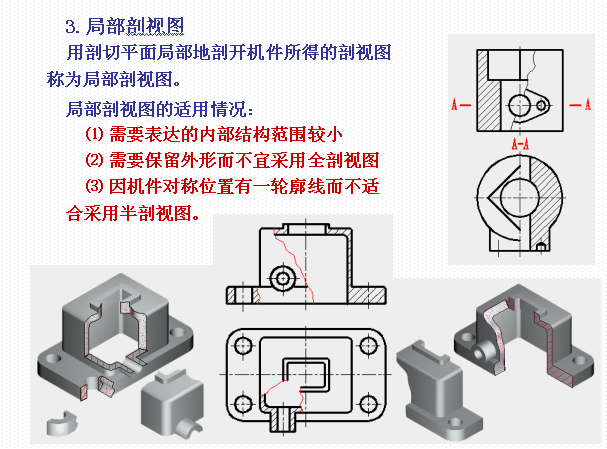 3. 局部剖视图

用剖切平面局部地剖开机件所得的剖视图称为局部剖视图。

局部剖视图的适用情况：

⑴ 需要表达的内部结构范围较小

⑵ 需要保留外形而不宜采用全剖视图

⑶ 因机件对称位置有一轮廓线而不适合采用半剖视图。

A— —A

A-A