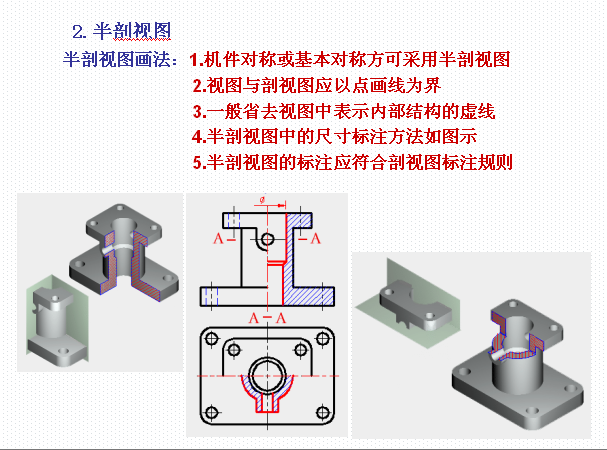 2. 半剖视图

半剖视图画法：1.机件对称或基本对称方可采用半剖视图
2.视图与剖视图应以点画线为界
3.一般省去视图中表示内部结构的虚线
4.半剖视图中的尺寸标注方法如图示
5.半剖视图的标注应符合剖视图标注规则

$\phi$

A A

A－A