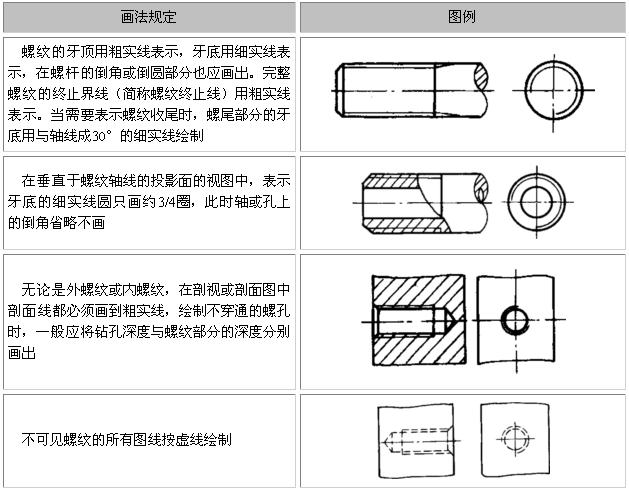 | 画法规定 | 图例 |
|---|---|
| 螺纹的牙顶用粗实线表示，牙底用细实线表示，在螺杆的倒角或倒圆部分也应画出。完整螺纹的终止界线（简称螺纹终止线）用粗实线表示。当需要表示螺纹收尾时，螺尾部分的牙底用与轴线成30°的细实线绘制 | |
| 在垂直于螺纹轴线的投影面的视图中，表示牙底的细实线圆只画约3/4圈，此时轴或孔上的倒角省略不画 | |
| 无论是外螺纹或内螺纹，在剖视或剖面图中剖面线都必须画到粗实线，绘制不穿通的螺孔时，一般应将钻孔深度与螺纹部分的深度分别画出 | |
| 不可见螺纹的所有图线按虚线绘制 | |