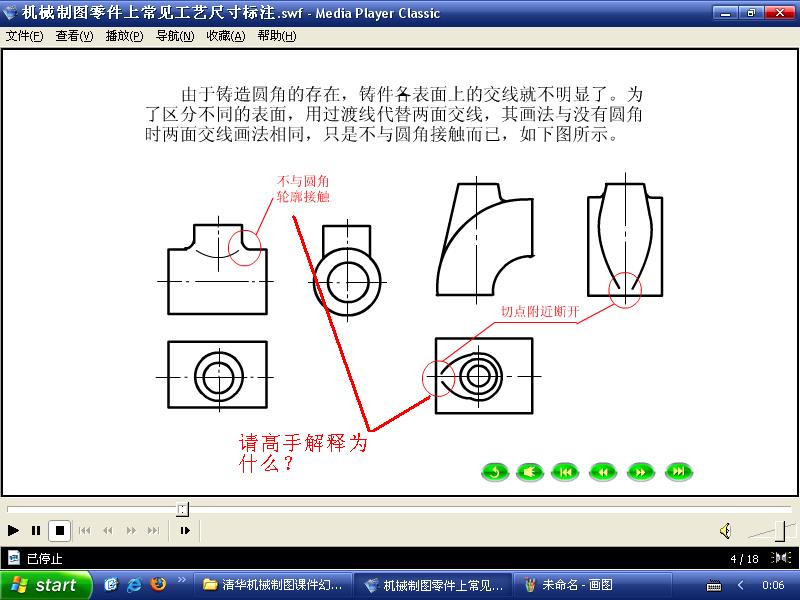 机械制图零件上常见工艺尺寸标注.swf - Media Player Classic

文件(F) 查看(V) 播放(P) 导航(N) 收藏(A) 帮助(H)

由于铸造圆角的存在，铸件各表面上的交线就不明显了。为了区分不同的表面，用过渡线代替两面交线，其画法与没有圆角时两面交线画法相同，只是不与圆角接触而已，如下图所示。

不与圆角轮廓接触

切点附近断开

请高手解释为什么？

已停止

4 / 18

start

清华机械制图课件幻...

机械制图零件上常见...

未命名 - 画图

0:06