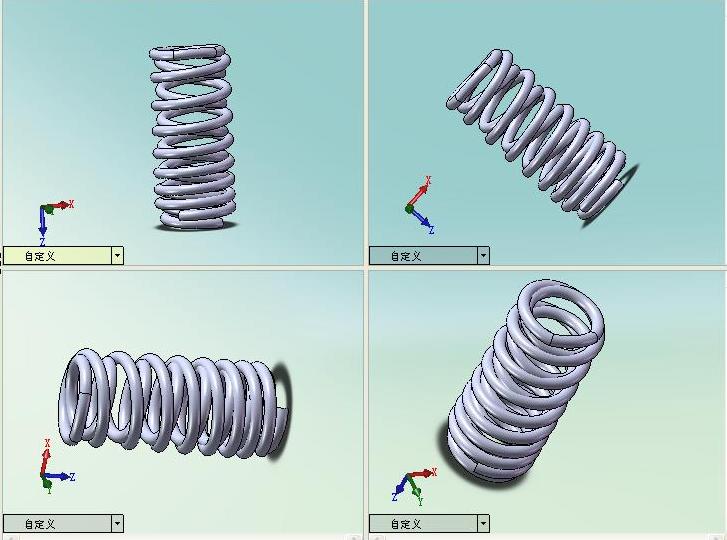 X
Z
自定义

X
Z
自定义

X
Z
Y
自定义

X
Z
Y
自定义