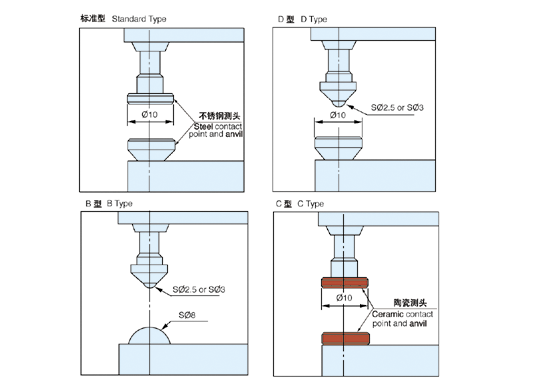 标准型 Standard Type

Ø10

不锈钢测头
Steel contact point and anvil

D 型 D Type

SØ2.5 or SØ3

Ø10

B 型 B Type

SØ2.5 or SØ3

SØ8

C 型 C Type

Ø10

陶瓷测头
Ceramic contact point and anvil