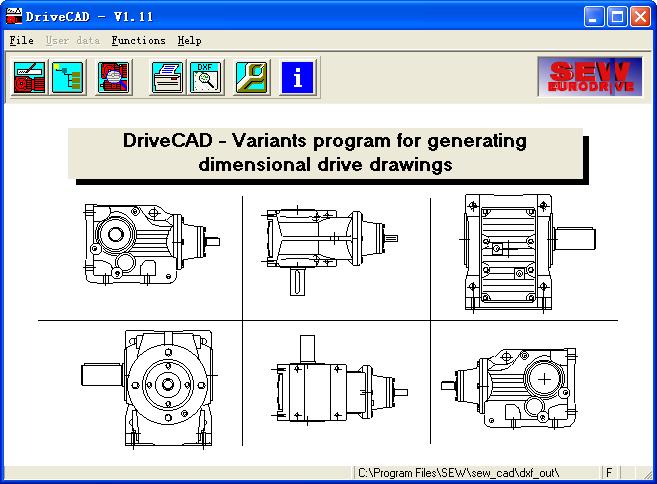 DriveCAD - V1.11

File User data Functions Help

DXF

i

SEW EURODRIVE

DriveCAD - Variants program for generating dimensional drive drawings

C:\Program Files\SEW\sew_cad\dxf_out\ F