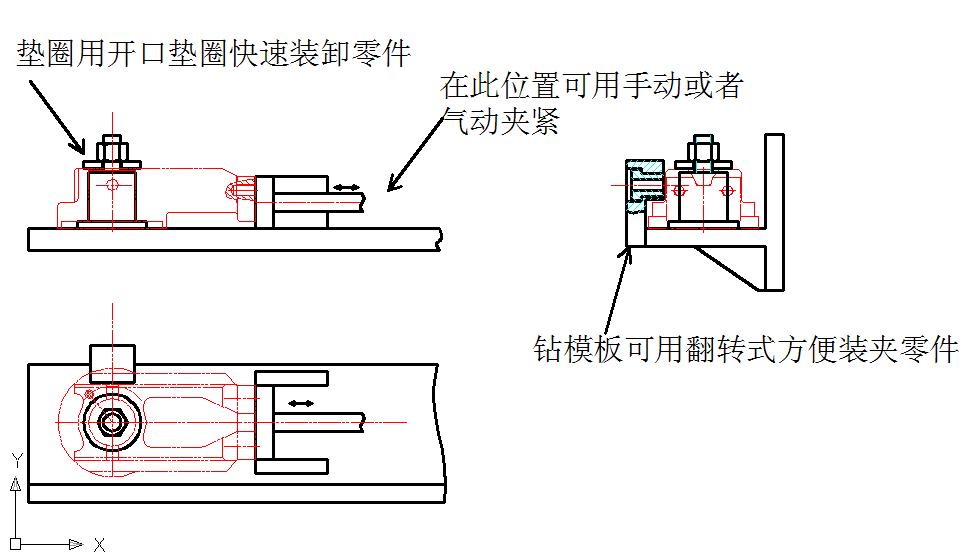 垫圈用开口垫圈快速装卸零件

在此位置可用手动或者气动夹紧

钻模板可用翻转式方便装夹零件

Y

X