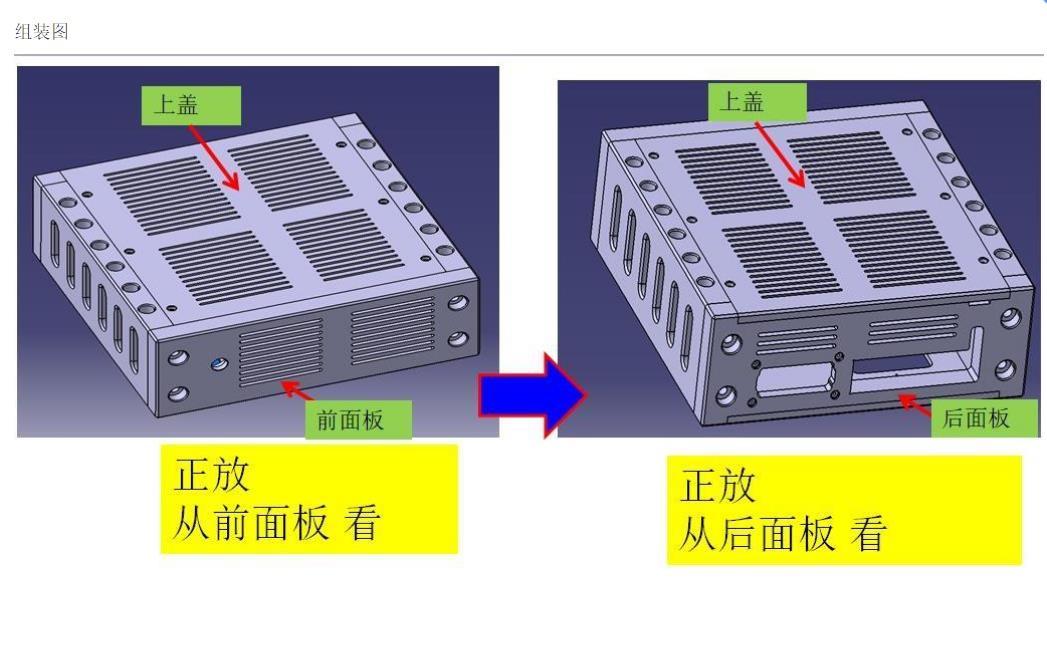 组装图

上盖

前面板

正放
从前面板 看

上盖

后面板

正放
从后面板 看