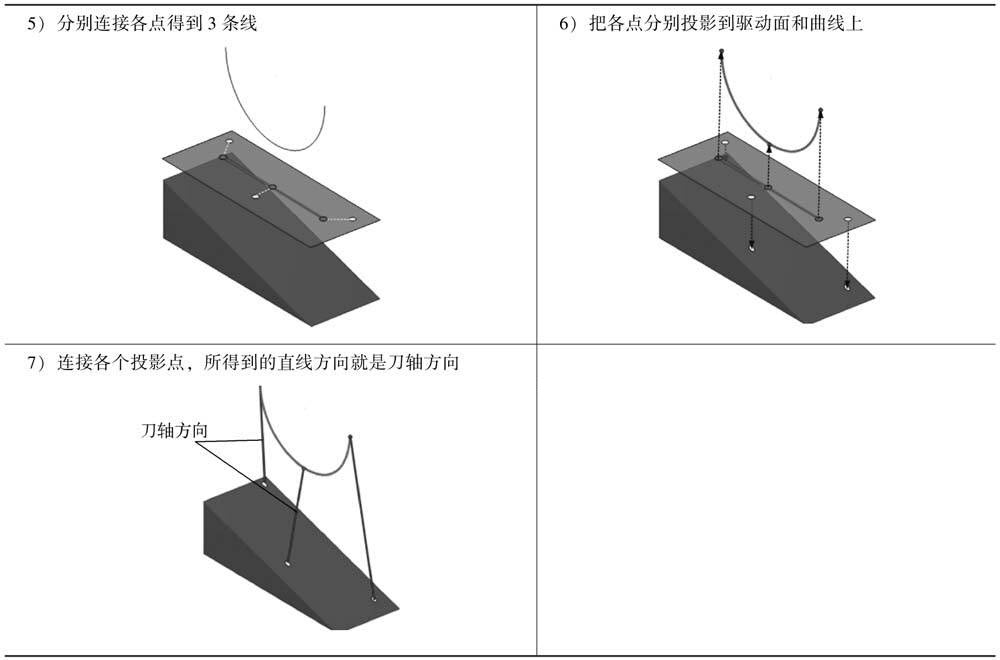 | 5）分别连接各点得到 3 条线 | 6）把各点分别投影到驱动面和曲线上 |
|---|---|
| 7）连接各个投影点，所得到的直线方向就是刀轴方向 刀轴方向 | |