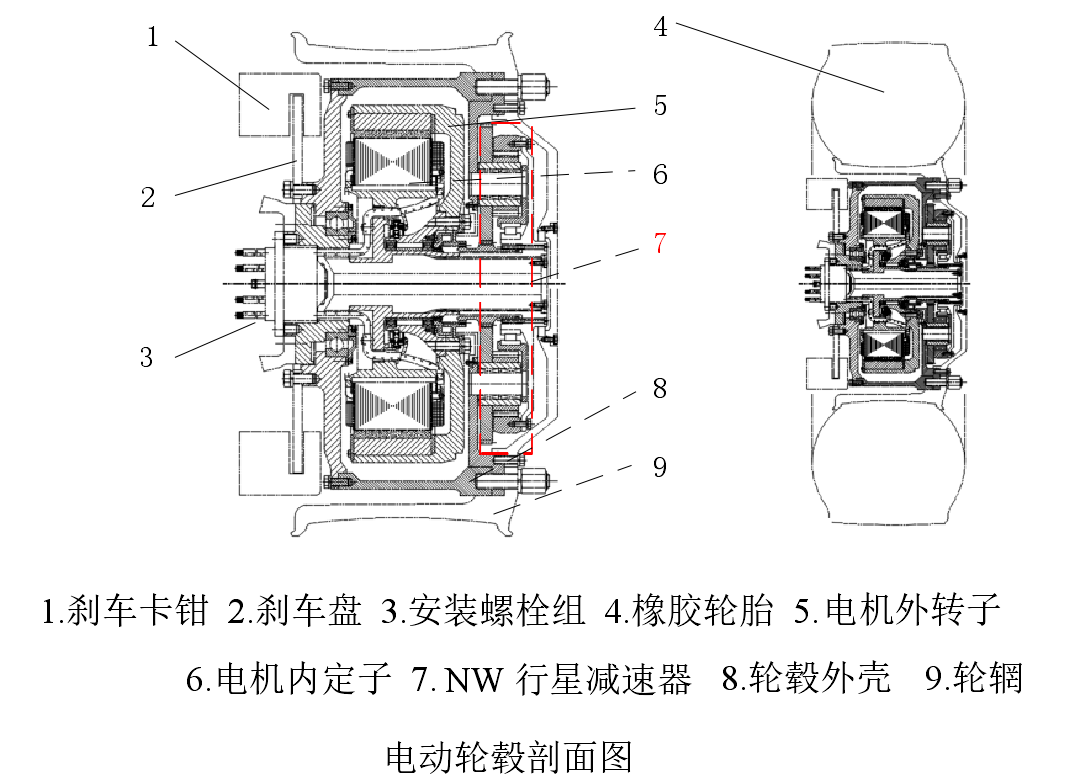 1
2
3
4
5
6
7
8
9

1.刹车卡钳 2.刹车盘 3.安装螺栓组 4.橡胶轮胎 5.电机外转子

6.电机内定子 7. NW 行星减速器 8.轮毂外壳 9.轮辋

电动轮毂剖面图