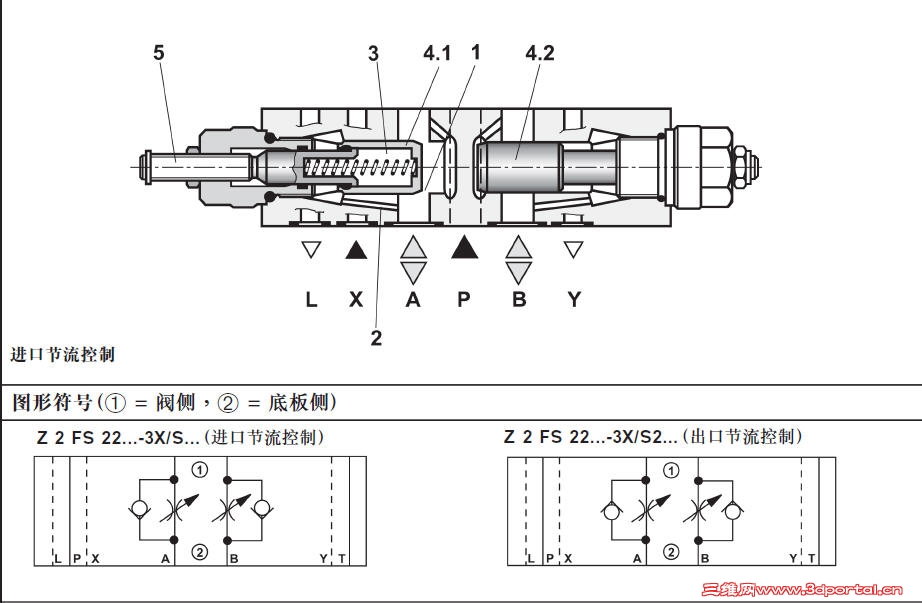 5 3 4.1 1 4.2

L X A P B Y

2

进口节流控制

图形符号(① = 阀侧，② = 底板侧)

Z 2 FS 22...-3X/S...(进口节流控制)

①
②
L P X A B Y T

Z 2 FS 22...-3X/S2...(出口节流控制)

①
②
L P X A B Y T

三维网www.3dportal.cn