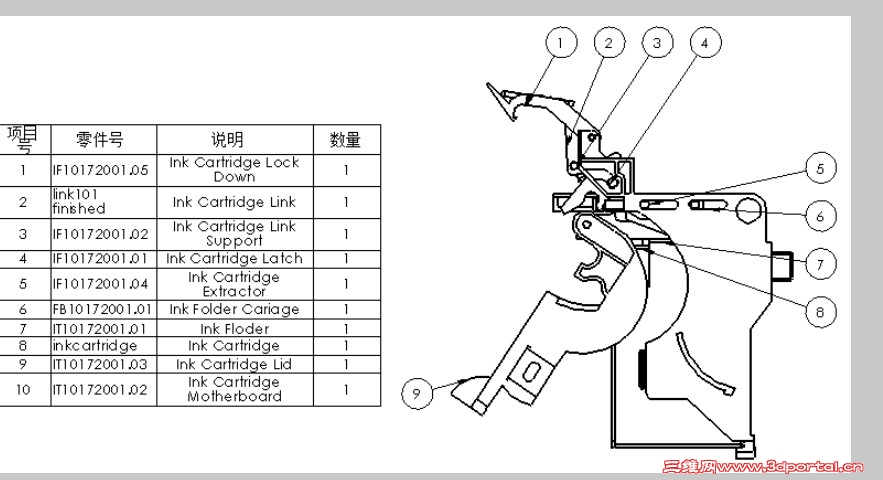 | 项目号 | 零件号 | 说明 | 数量 |
|---|---|---|---|
| 1 | IF10172001.05 | Ink Cartridge Lock Down | 1 |
| 2 | link101 finished | Ink Cartridge Link | 1 |
| 3 | IF10172001.02 | Ink Cartridge Link Support | 1 |
| 4 | IF10172001.01 | Ink Cartridge Latch | 1 |
| 5 | IF10172001.04 | Ink Cartridge Extractor | 1 |
| 6 | FB10172001.01 | Ink Folder Cariage | 1 |
| 7 | IT10172001.01 | Ink Floder | 1 |
| 8 | inkcartridge | Ink Cartridge | 1 |
| 9 | IT10172001.03 | Ink Cartridge Lid | 1 |
| 10 | IT10172001.02 | Ink Cartridge Motherboard | 1 |

1 2 3 4 5 6 7 8 9

三维网www.3dportal.cn