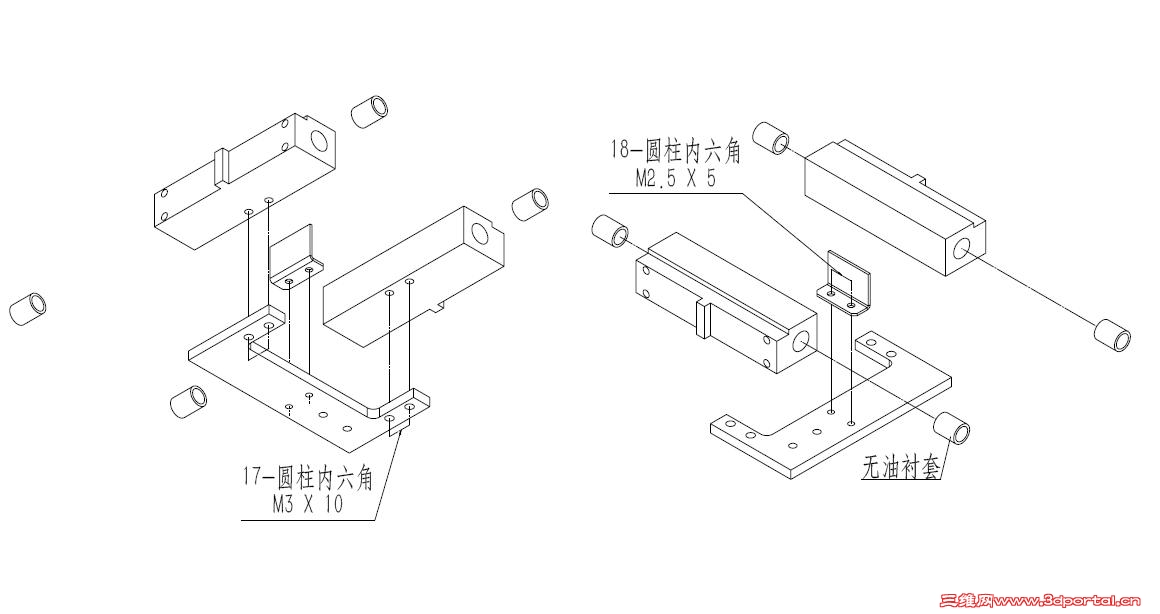 18-圆柱内六角
M2.5 X 5

17-圆柱内六角
M3 X 10

无油衬套

三维网www.3dportal.cn