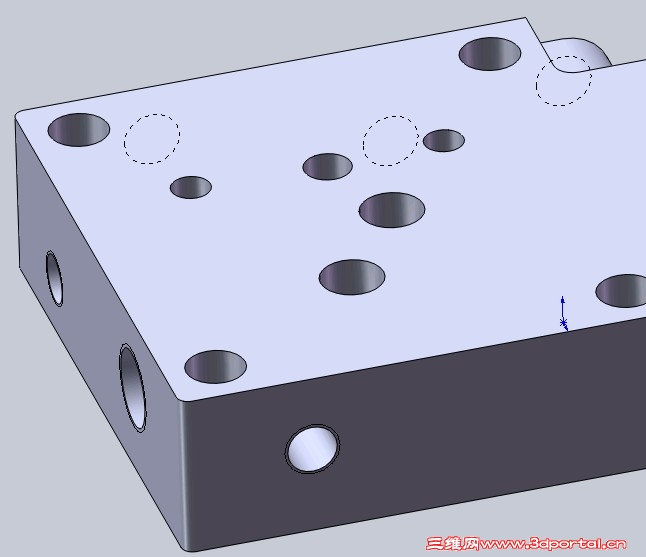 三维网www.3dportal.cn