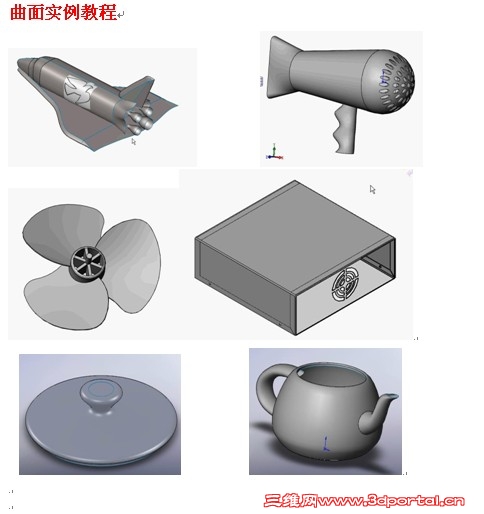 曲面实例教程

三维网www.3dportal.cn