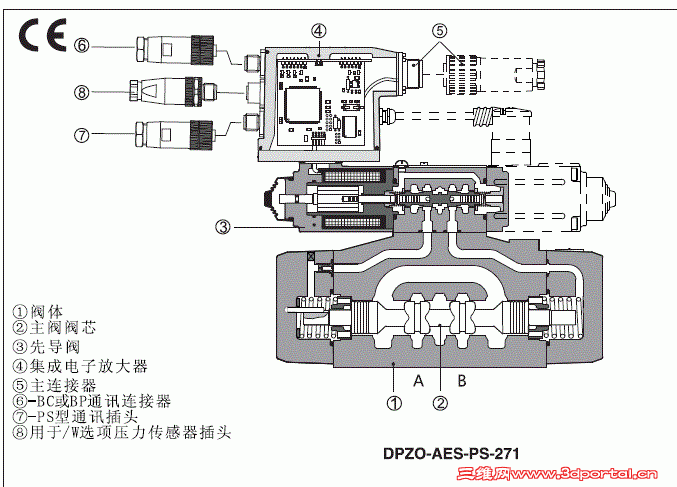 CE

⑥

⑧

⑦

④

⑤

③

①阀体
②主阀阀芯
③先导阀
④集成电子放大器
⑤主连接器
⑥-BC或BP通讯连接器
⑦-PS型通讯插头
⑧用于/W选项压力传感器插头

A B

① ②

DPZO-AES-PS-271

三维网www.3dportal.cn