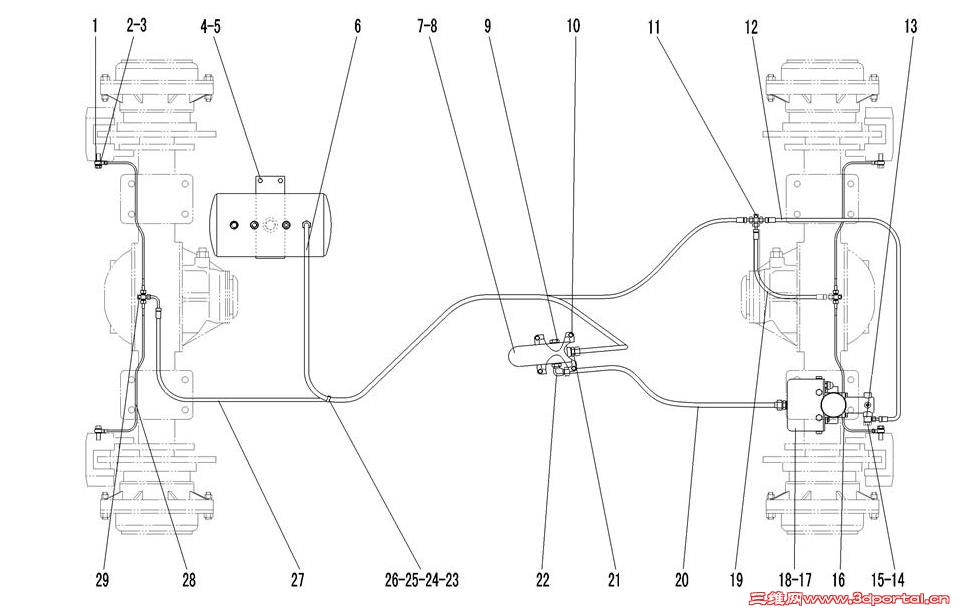 1
2-3
4-5
6
7-8
9
10
11
12
13

29
28
27
26-25-24-23
22
21
20
19
18-17
16
15-14

三维网www.3dportal.cn