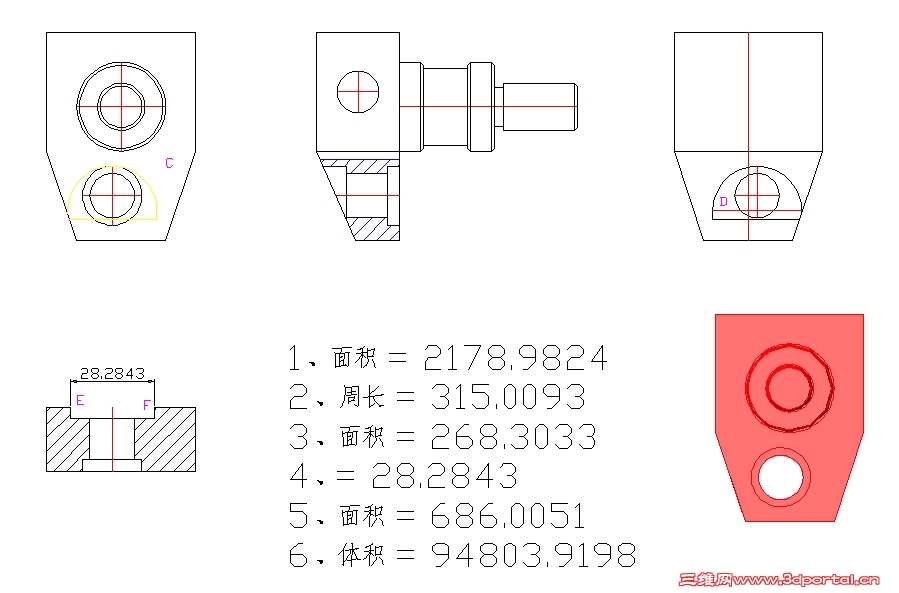 C

D

28.2843

E F

1、面积 = 2178.9824
2、周长 = 315.0093
3、面积 = 268.3033
4、= 28.2843
5、面积 = 686.0051
6、体积 = 94803.9198

三维网www.3dportal.cn