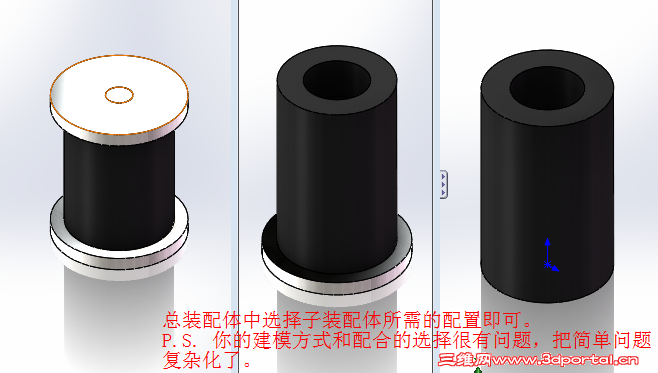 总装配体中选择子装配体所需的配置即可。
P.S. 你的建模方式和配合的选择很有问题，把简单问题复杂化了。

三维网www.3dportal.cn