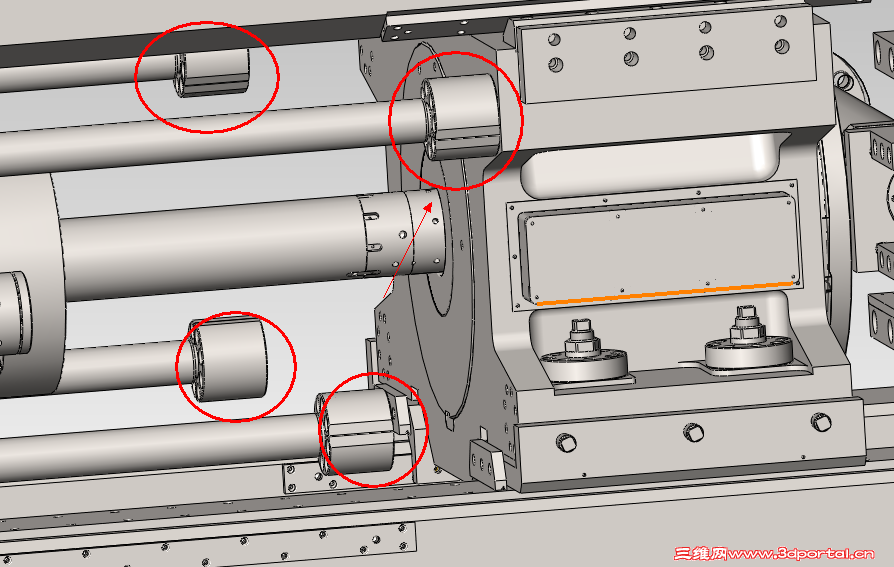 三维网www.3dportal.cn